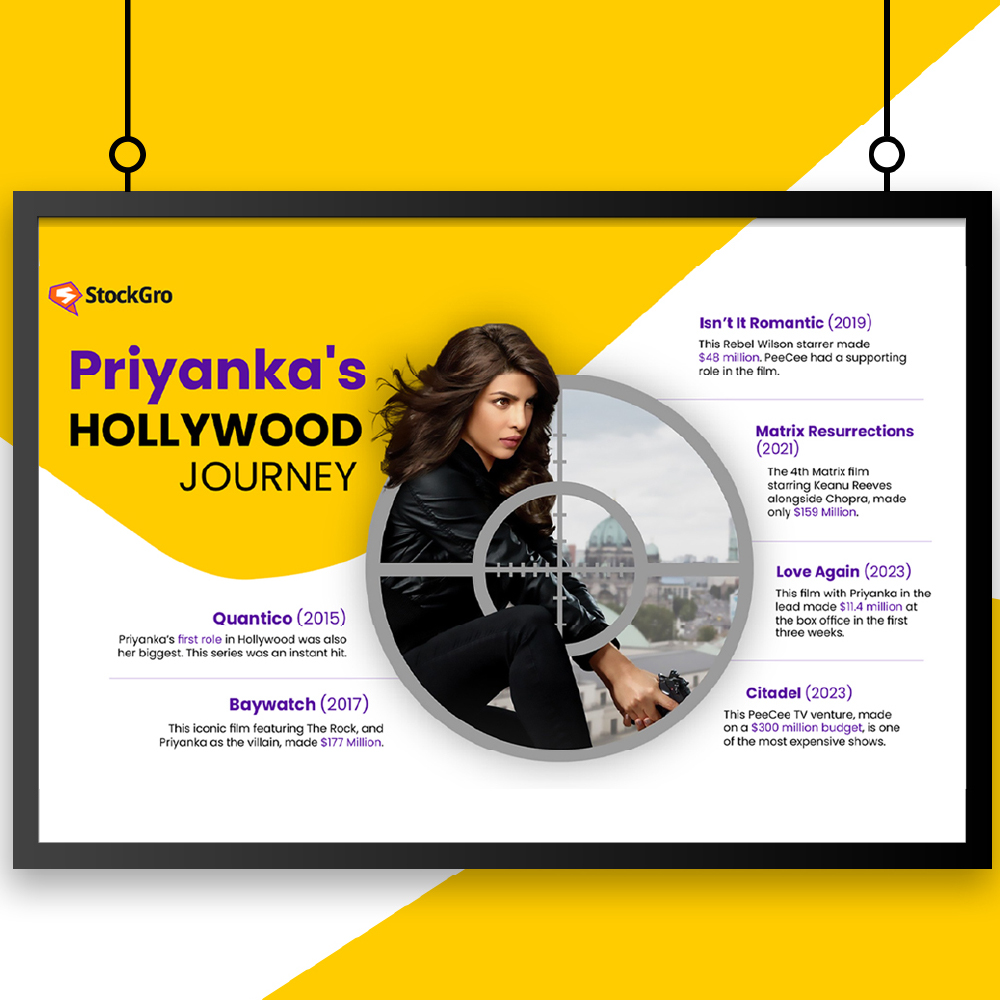 StockGro

Priyanka's HOLLYWOOD JOURNEY

Quantico (2015)
Priyanka's first role in Hollywood was also her biggest. This series was an instant hit.

Baywatch (2017)
This iconic film featuring The Rock, and Priyanka as the villain, made $177 Million.

Isn't It Romantic (2019)
This Rebel Wilson starrer made $48 million. PeeCee had a supporting role in the film.

Matrix Resurrections (2021)
The 4th Matrix film starring Keanu Reeves alongside Chopra, made only $159 Million.

Love Again (2023)
This film with Priyanka in the lead made $11.4 million at the box office in the first three weeks.

Citadel (2023)
This PeeCee TV venture, made on a $300 million budget, is one of the most expensive shows.