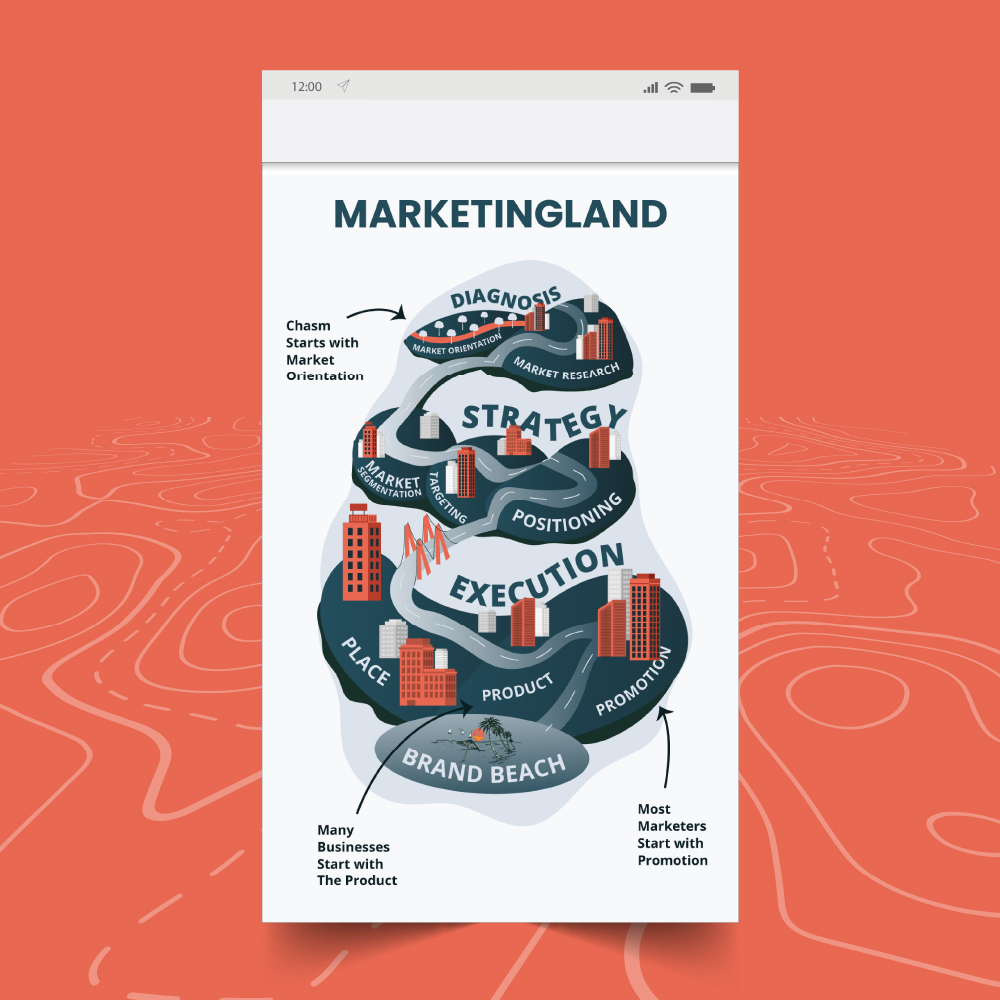 12:00

MARKETINGLAND

Chasm Starts with Market Orientation

DIAGNOSIS

MARKET ORIENTATION

MARKET RESEARCH

STRATEGY

MARKET SEGMENTATION

TARGETING

POSITIONING

EXECUTION

PLACE

PRODUCT

PROMOTION

BRAND BEACH

Many Businesses Start with The Product

Most Marketers Start with Promotion