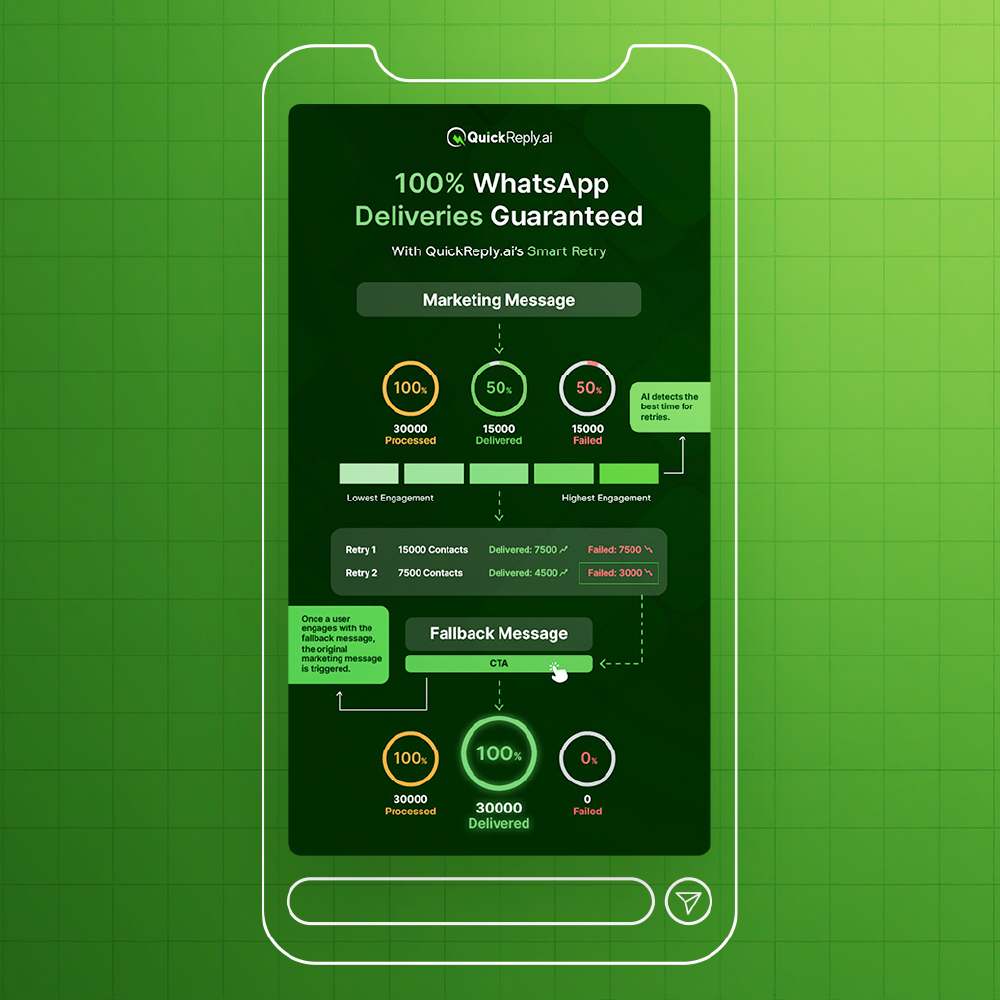 QuickReply.ai

100% WhatsApp Deliveries Guaranteed

With QuickReply.ai's Smart Retry

Marketing Message

100%
30000
Processed

50%
15000
Delivered

50%
15000
Failed

AI detects the best time for retries.

Lowest Engagement

Highest Engagement

| Retry 1 | 15000 Contacts | Delivered: 7500 | Failed: 7500 |
|---|---|---|---|
| Retry 2 | 7500 Contacts | Delivered: 4500 | Failed: 3000 |

Once a user engages with the fallback message, the original marketing message is triggered.

Fallback Message

CTA

100%
30000
Processed

100%
30000
Delivered

0%
0
Failed