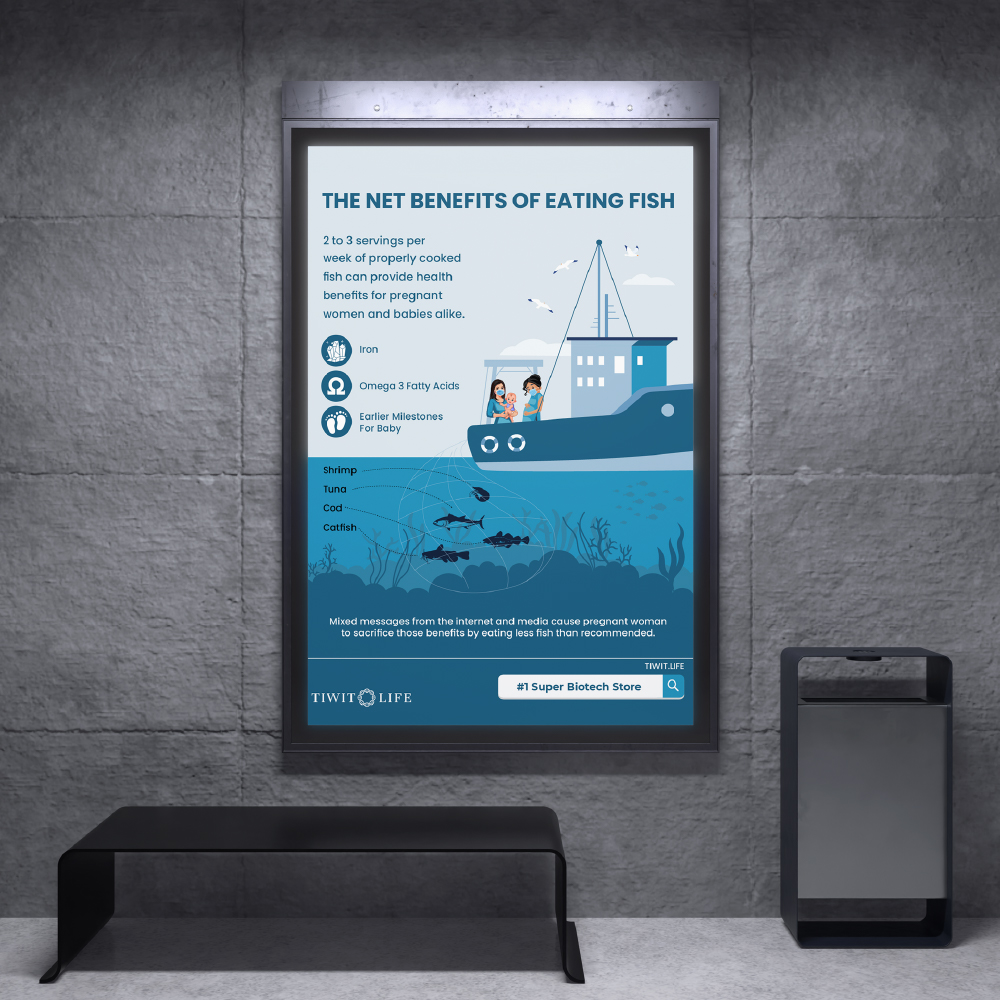 THE NET BENEFITS OF EATING FISH

2 to 3 servings per week of properly cooked fish can provide health benefits for pregnant women and babies alike.

Iron

Omega 3 Fatty Acids

Earlier Milestones For Baby

Shrimp

Tuna

Cod

Catfish

Mixed messages from the internet and media cause pregnant woman to sacrifice those benefits by eating less fish than recommended.

TIWIT.LIFE

TIWIT LIFE

#1 Super Biotech Store